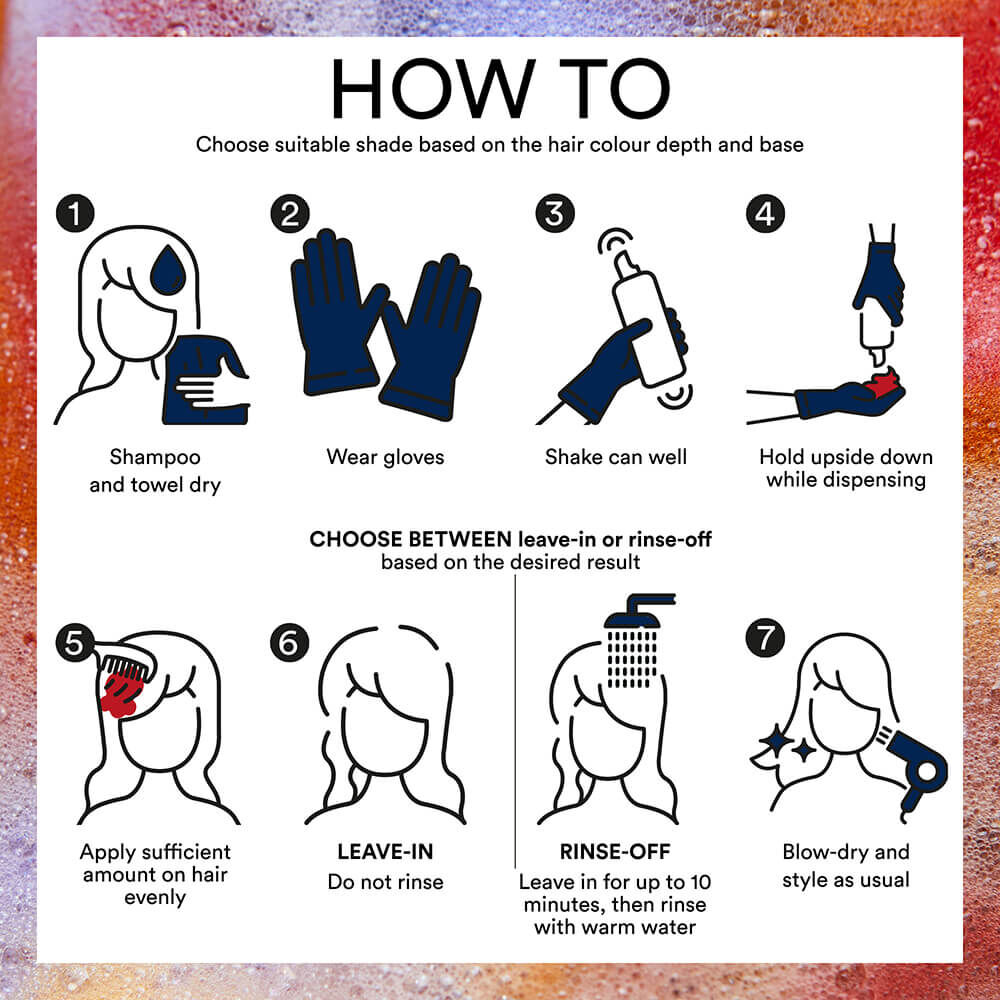 HOW TO

Choose suitable shade based on the hair colour depth and base

1
Shampoo and towel dry

2
Wear gloves

3
Shake can well

4
Hold upside down while dispensing

CHOOSE BETWEEN leave-in or rinse-off based on the desired result

5
Apply sufficient amount on hair evenly

6
LEAVE-IN
Do not rinse

RINSE-OFF
Leave in for up to 10 minutes, then rinse with warm water

7
Blow-dry and style as usual